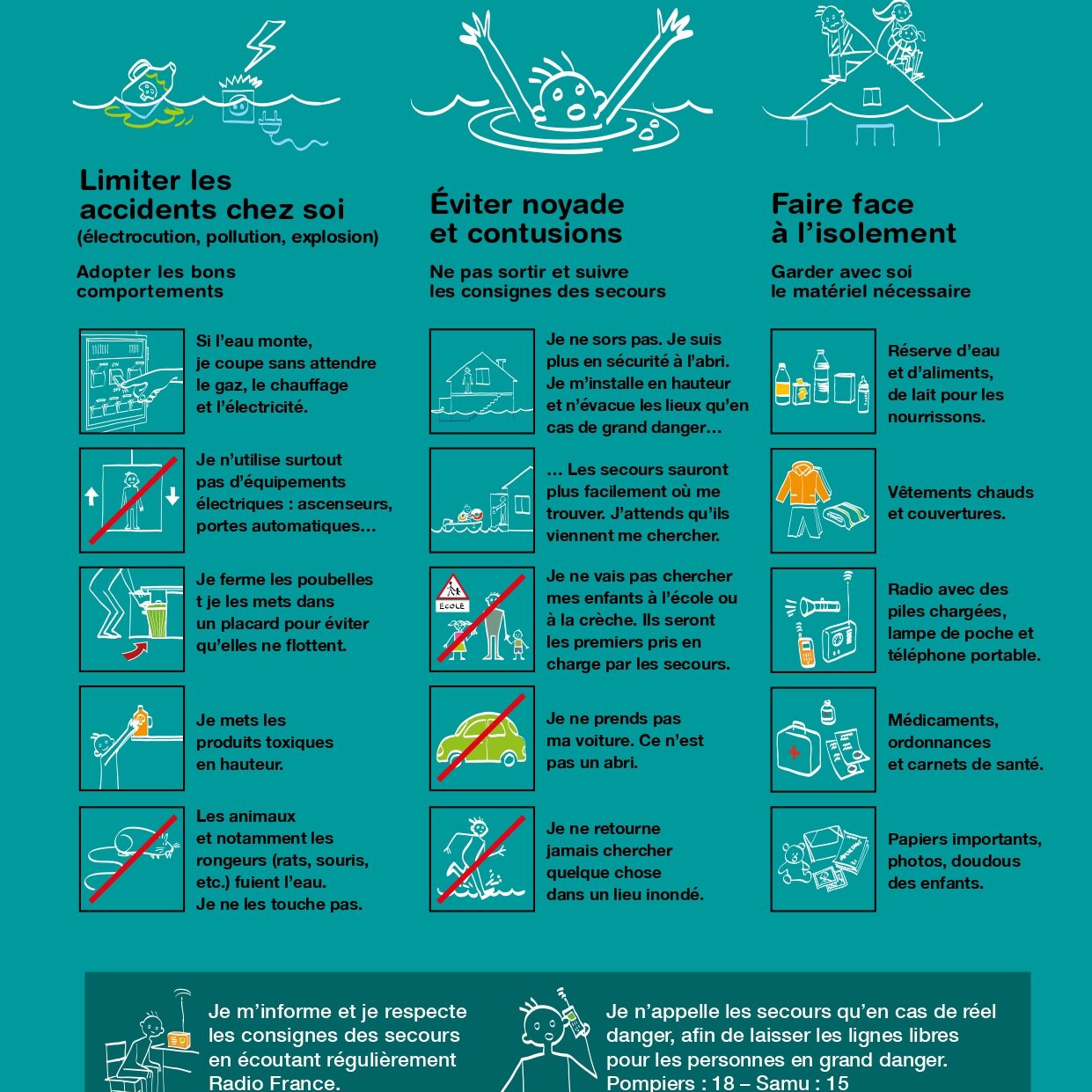 Limiter les accidents chez soi
(électrocution, pollution, explosion)

Adopter les bons comportements

Si l'eau monte, je coupe sans attendre le gaz, le chauffage et l'électricité.

Je n'utilise surtout pas d'équipements électriques : ascenseurs, portes automatiques…

Je ferme les poubelles t je les mets dans un placard pour éviter qu'elles ne flottent.

Je mets les produits toxiques en hauteur.

Les animaux et notamment les rongeurs (rats, souris, etc.) fuient l'eau. Je ne les touche pas.

Éviter noyade et contusions

Ne pas sortir et suivre les consignes des secours

Je ne sors pas. Je suis plus en sécurité à l'abri. Je m'installe en hauteur et n'évacue les lieux qu'en cas de grand danger…

… Les secours sauront plus facilement où me trouver. J'attends qu'ils viennent me chercher.

ÉCOLE

Je ne vais pas chercher mes enfants à l'école ou à la crèche. Ils seront les premiers pris en charge par les secours.

Je ne prends pas ma voiture. Ce n'est pas un abri.

Je ne retourne jamais chercher quelque chose dans un lieu inondé.

Faire face à l'isolement

Garder avec soi le matériel nécessaire

Réserve d'eau et d'aliments, de lait pour les nourrissons.

Vêtements chauds et couvertures.

Radio avec des piles chargées, lampe de poche et téléphone portable.

Médicaments, ordonnances et carnets de santé.

Papiers importants, photos, doudous des enfants.

Je m'informe et je respecte les consignes des secours en écoutant régulièrement Radio France.

Je n'appelle les secours qu'en cas de réel danger, afin de laisser les lignes libres pour les personnes en grand danger. Pompiers : 18 – Samu : 15